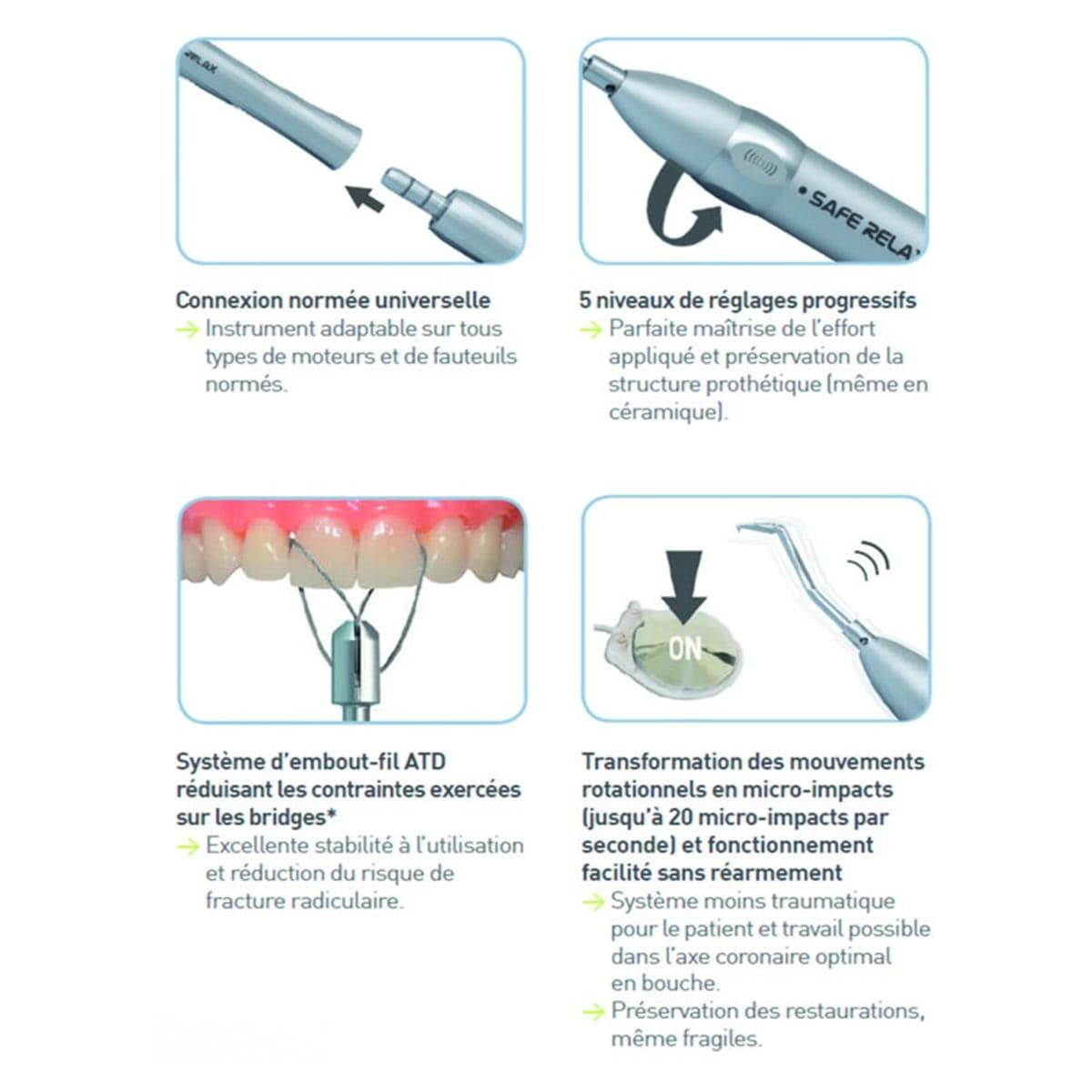 RELAX

SAFE RELA

Connexion normée universelle
→ Instrument adaptable sur tous types de moteurs et de fauteuils normés.

5 niveaux de réglages progressifs
→ Parfaite maîtrise de l'effort appliqué et préservation de la structure prothétique (même en céramique).

ON

Système d'embout-fil ATD réduisant les contraintes exercées sur les bridges*
→ Excellente stabilité à l'utilisation et réduction du risque de fracture radiculaire.

Transformation des mouvements rotationnels en micro-impacts (jusqu'à 20 micro-impacts par seconde) et fonctionnement facilité sans réarmement
→ Système moins traumatique pour le patient et travail possible dans l'axe coronaire optimal en bouche.
→ Préservation des restaurations, même fragiles.